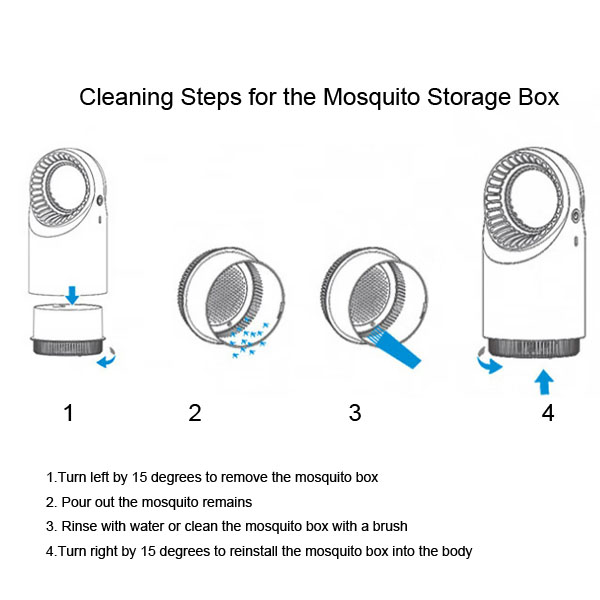 Cleaning Steps for the Mosquito Storage Box

1

2

3

4

1.Turn left by 15 degrees to remove the mosquito box

2. Pour out the mosquito remains

3. Rinse with water or clean the mosquito box with a brush

4.Turn right by 15 degrees to reinstall the mosquito box into the body