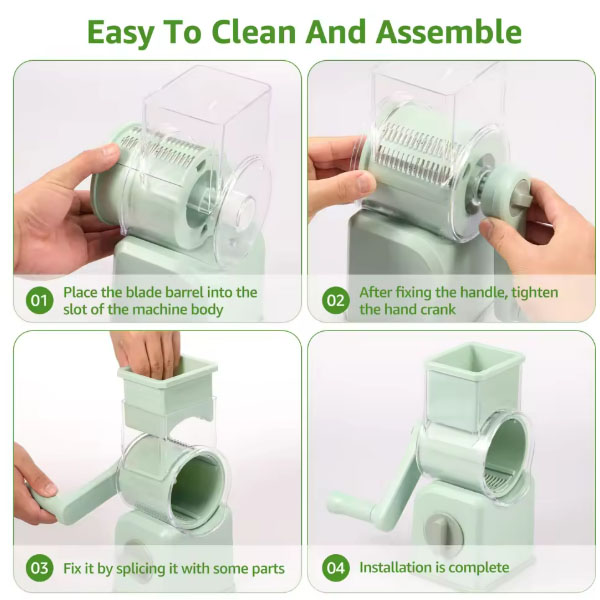 Easy To Clean And Assemble

01 Place the blade barrel into the slot of the machine body

02 After fixing the handle, tighten the hand crank

03 Fix it by splicing it with some parts

04 Installation is complete