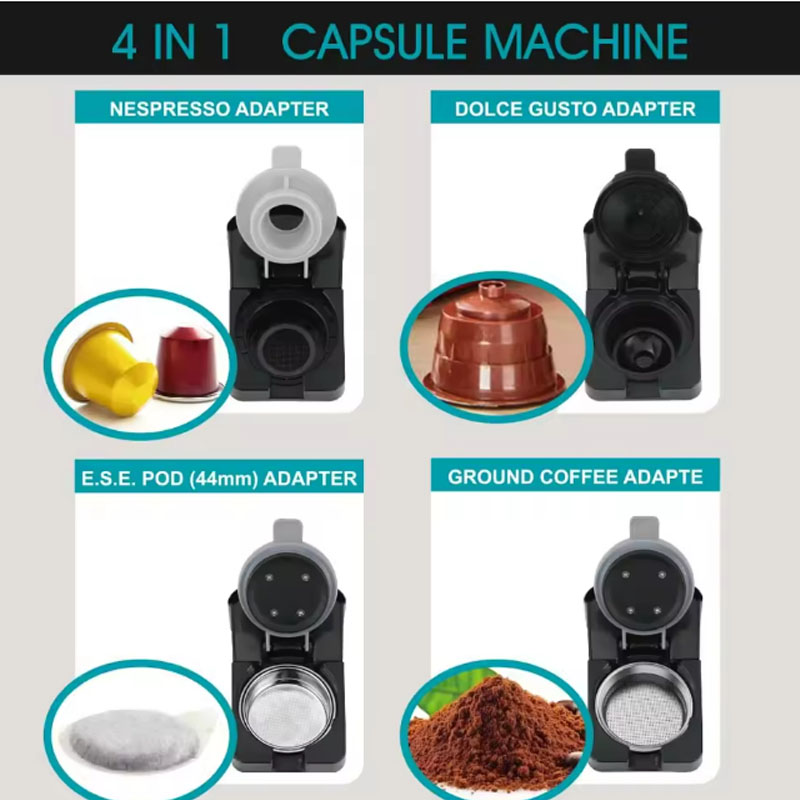 4 IN 1 CAPSULE MACHINE

NESPRESSO ADAPTER

DOLCE GUSTO ADAPTER

E.S.E. POD (44mm) ADAPTER

GROUND COFFEE ADAPTE