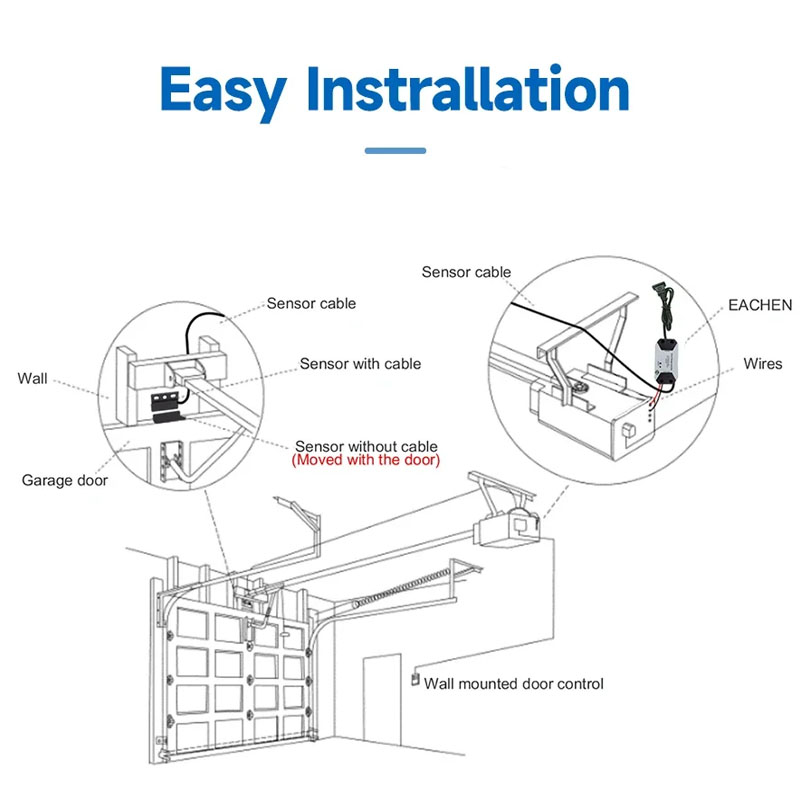 Easy Instrallation

Sensor cable

Sensor with cable

Wall

Sensor without cable
(Moved with the door)

Garage door

Sensor cable

EACHEN

Wires

Wall mounted door control