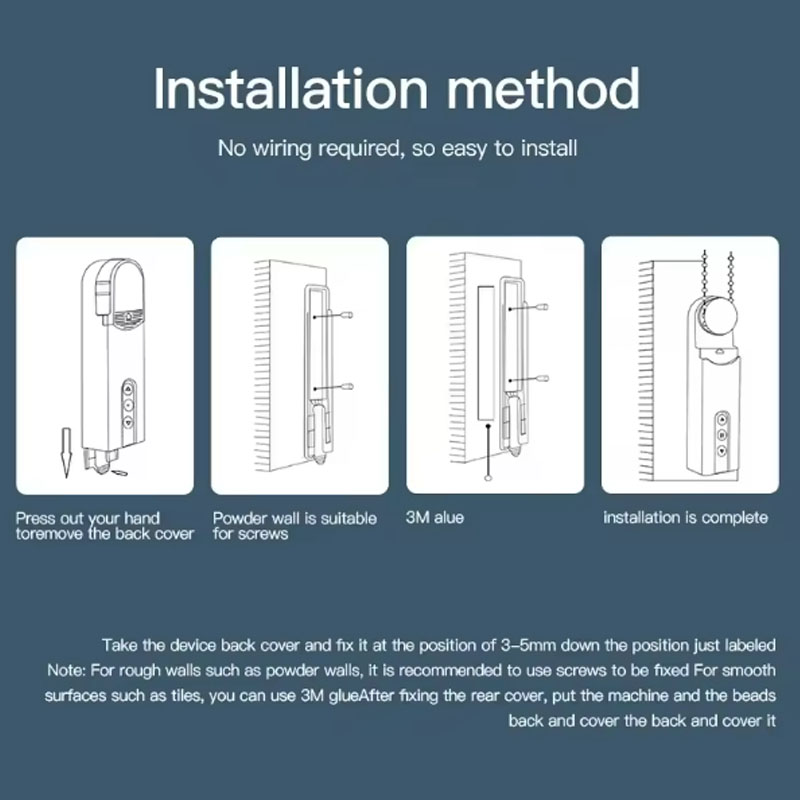 Installation method

No wiring required, so easy to install

Press out your hand toremove the back cover

Powder wall is suitable for screws

3M alue

installation is complete

Take the device back cover and fix it at the position of 3-5mm down the position just labeled Note: For rough walls such as powder walls, it is recommended to use screws to be fixed For smooth surfaces such as tiles, you can use 3M glueAfter fixing the rear cover, put the machine and the beads back and cover the back and cover it